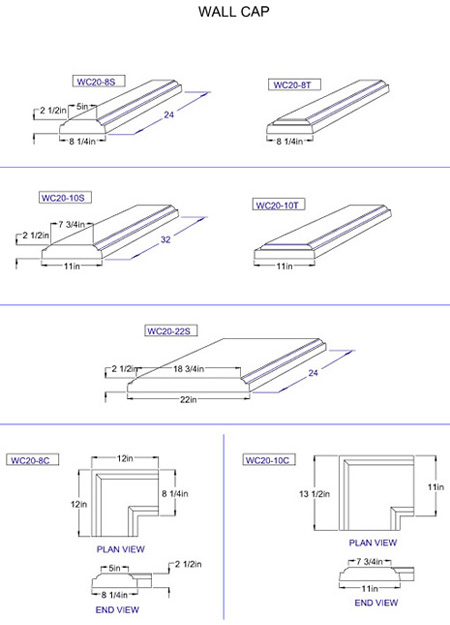 WALL CAP

WC20-8S

2 1/2in
5in
24
8 1/4in

WC20-8T

8 1/4in

WC20-10S

2 1/2in
7 3/4in
32
11in

WC20-10T

11in

WC20-22S

2 1/2in
18 3/4in
24
22in

WC20-8C

12in
12in
8 1/4in
PLAN VIEW

5in
2 1/2in
8 1/4in
END VIEW

WC20-10C

13 1/2in
11in
PLAN VIEW

7 3/4in
11in
END VIEW